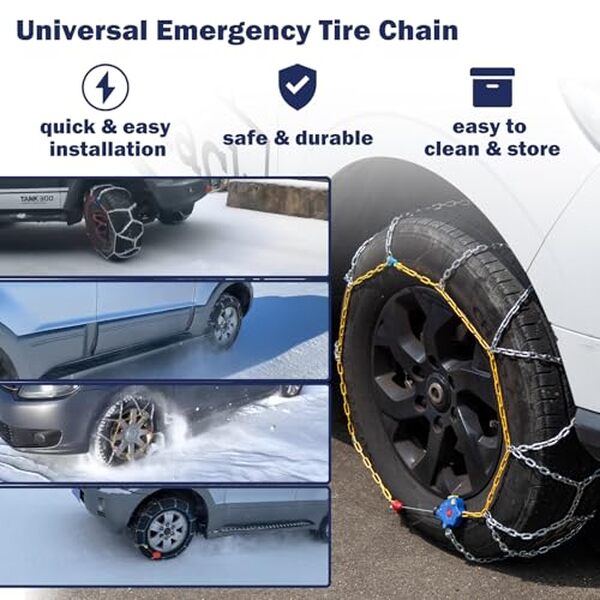 Universal Emergency Tire Chain

quick & easy installation

safe & durable

easy to clean & store

TANK 300